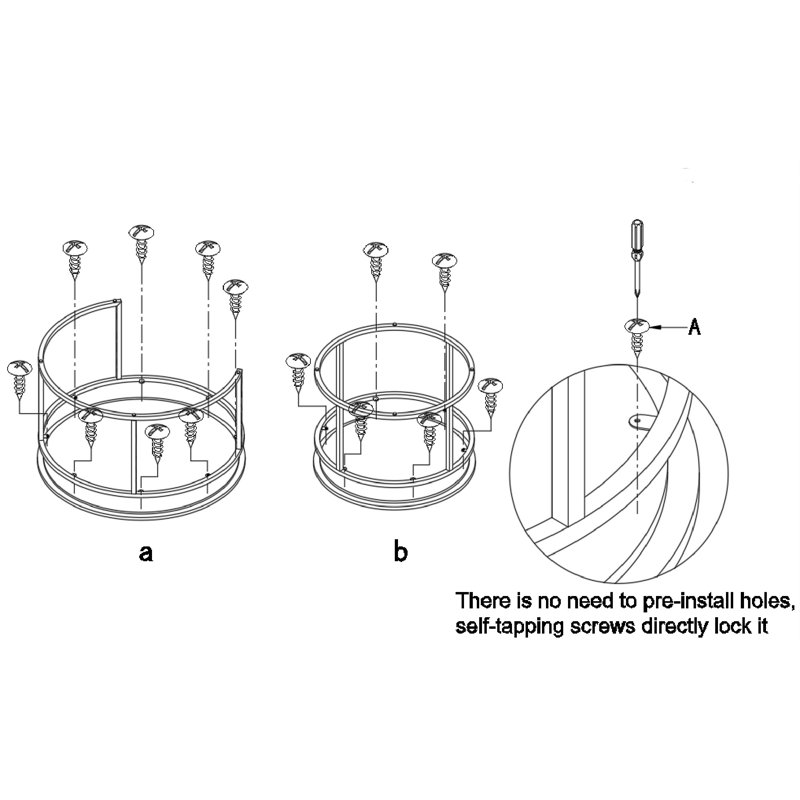 A

a

b

There is no need to pre-install holes, self-tapping screws directly lock it